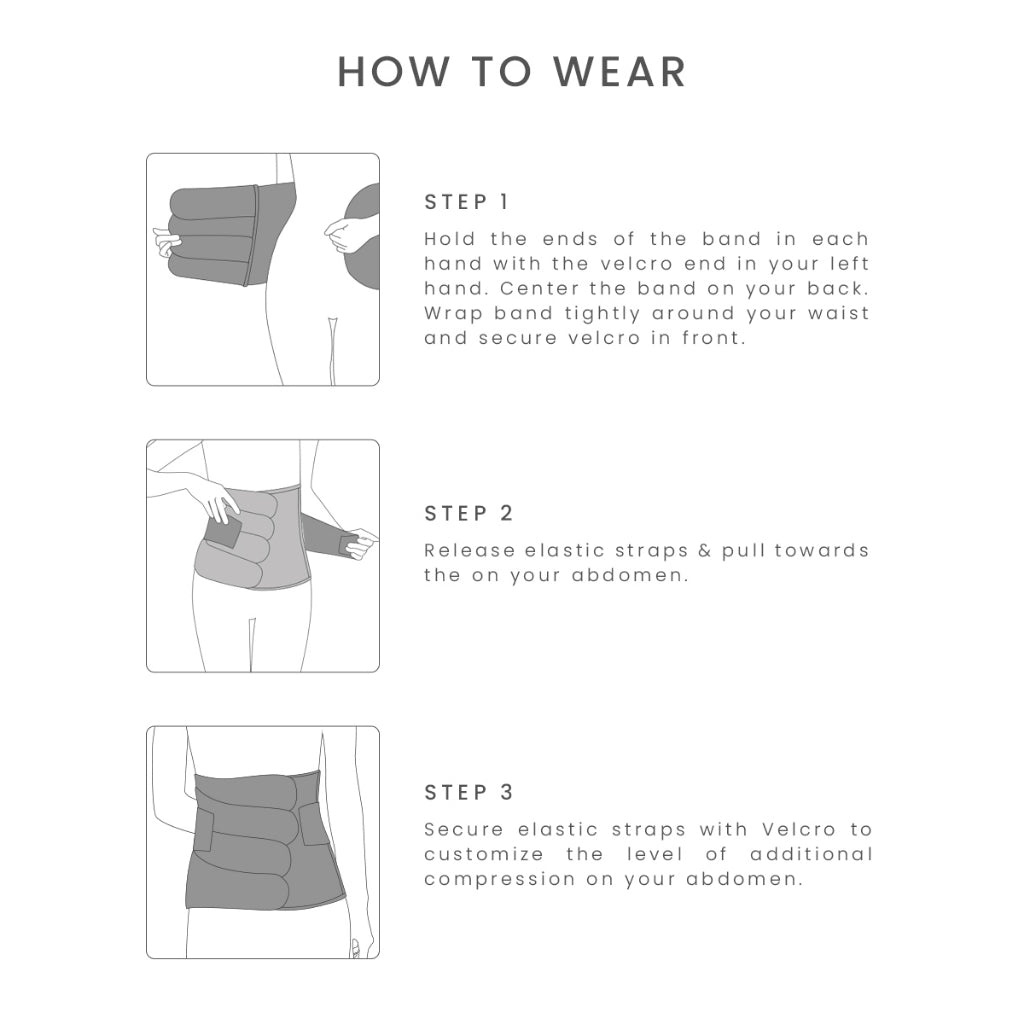 HOW TO WEAR

STEP 1

Hold the ends of the band in each hand with the velcro end in your left hand. Center the band on your back. Wrap band tightly around your waist and secure velcro in front.

STEP 2

Release elastic straps & pull towards the on your abdomen.

STEP 3

Secure elastic straps with Velcro to customize the level of additional compression on your abdomen.