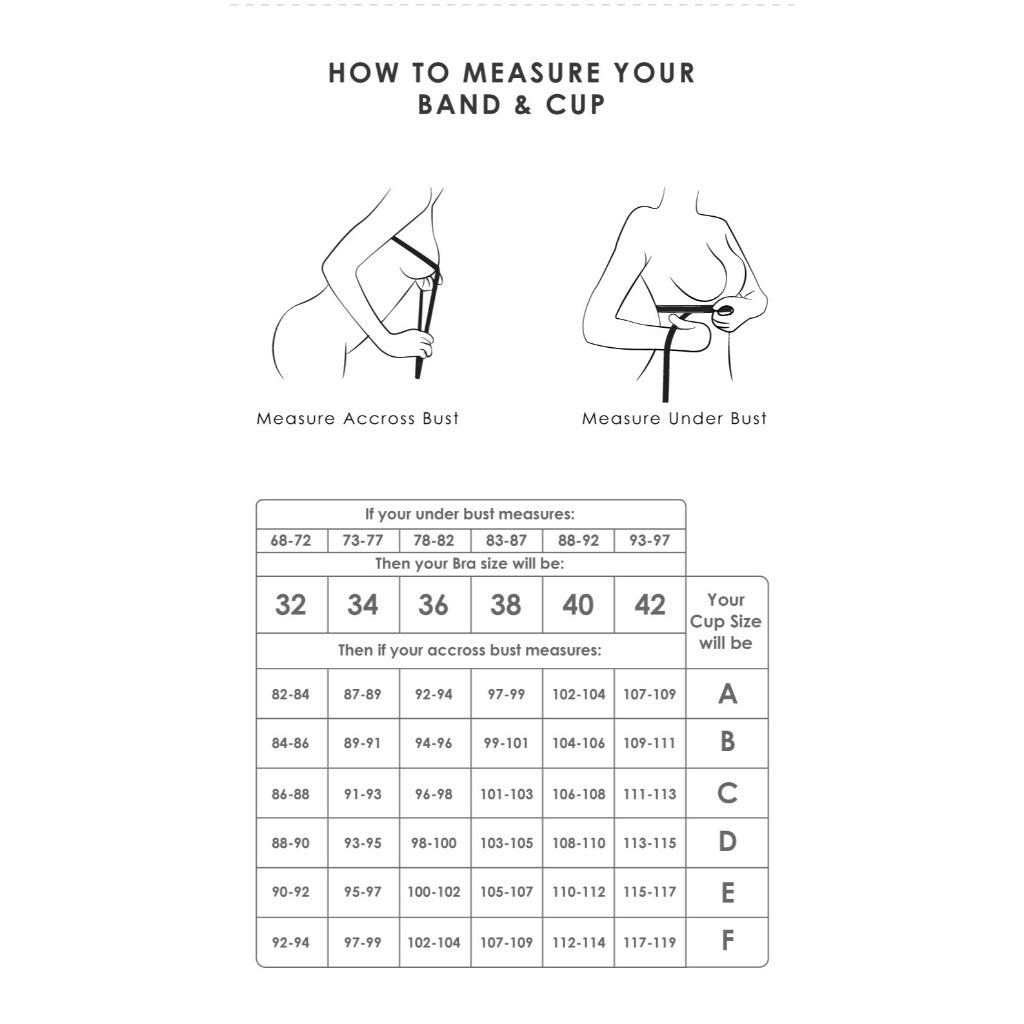 HOW TO MEASURE YOUR BAND & CUP

Measure Accross Bust

Measure Under Bust

| If your under bust measures: | | | | | | |
|---|---|---|---|---|---|---|
| 68-72 | 73-77 | 78-82 | 83-87 | 88-92 | 93-97 | |
| Then your Bra size will be: | | | | | | |
| 32 | 34 | 36 | 38 | 40 | 42 | Your Cup Size will be |
| Then if your accross bust measures: | | | | | | |
| 82-84 | 87-89 | 92-94 | 97-99 | 102-104 | 107-109 | A |
| 84-86 | 89-91 | 94-96 | 99-101 | 104-106 | 109-111 | B |
| 86-88 | 91-93 | 96-98 | 101-103 | 106-108 | 111-113 | C |
| 88-90 | 93-95 | 98-100 | 103-105 | 108-110 | 113-115 | D |
| 90-92 | 95-97 | 100-102 | 105-107 | 110-112 | 115-117 | E |
| 92-94 | 97-99 | 102-104 | 107-109 | 112-114 | 117-119 | F |